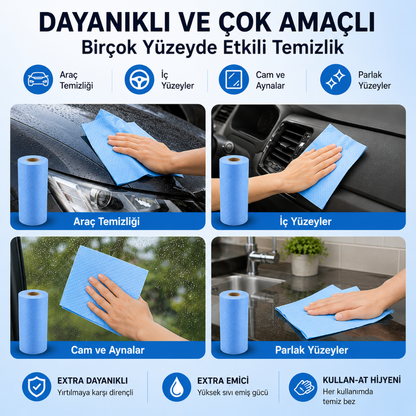 DAYANIKLI VE ÇOK AMAÇLI
Birçok Yüzeyde Etkili Temizlik

Araç Temizliği

İç Yüzeyler

Cam ve Aynalar

Parlak Yüzeyler

Araç Temizliği

İç Yüzeyler

Cam ve Aynalar

Parlak Yüzeyler

EXTRA DAYANIKLI
Yırtılmaya karşı dirençli

EXTRA EMİCİ
Yüksek sıvı emiş gücü

KULLAN-AT HİJYENİ
Her kullanımda temiz bez